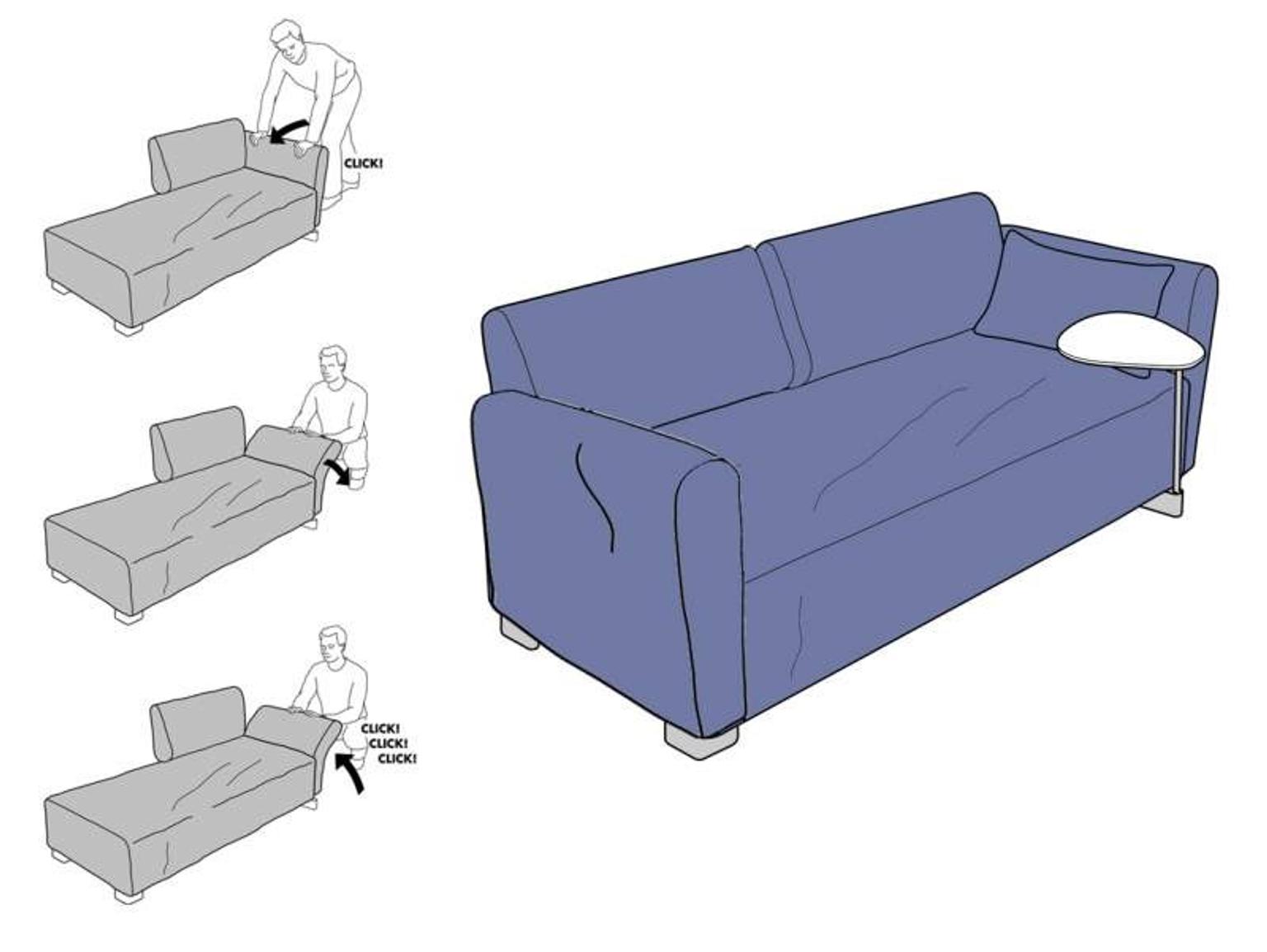 CLICK!

CLICK!
CLICK!
CLICK!