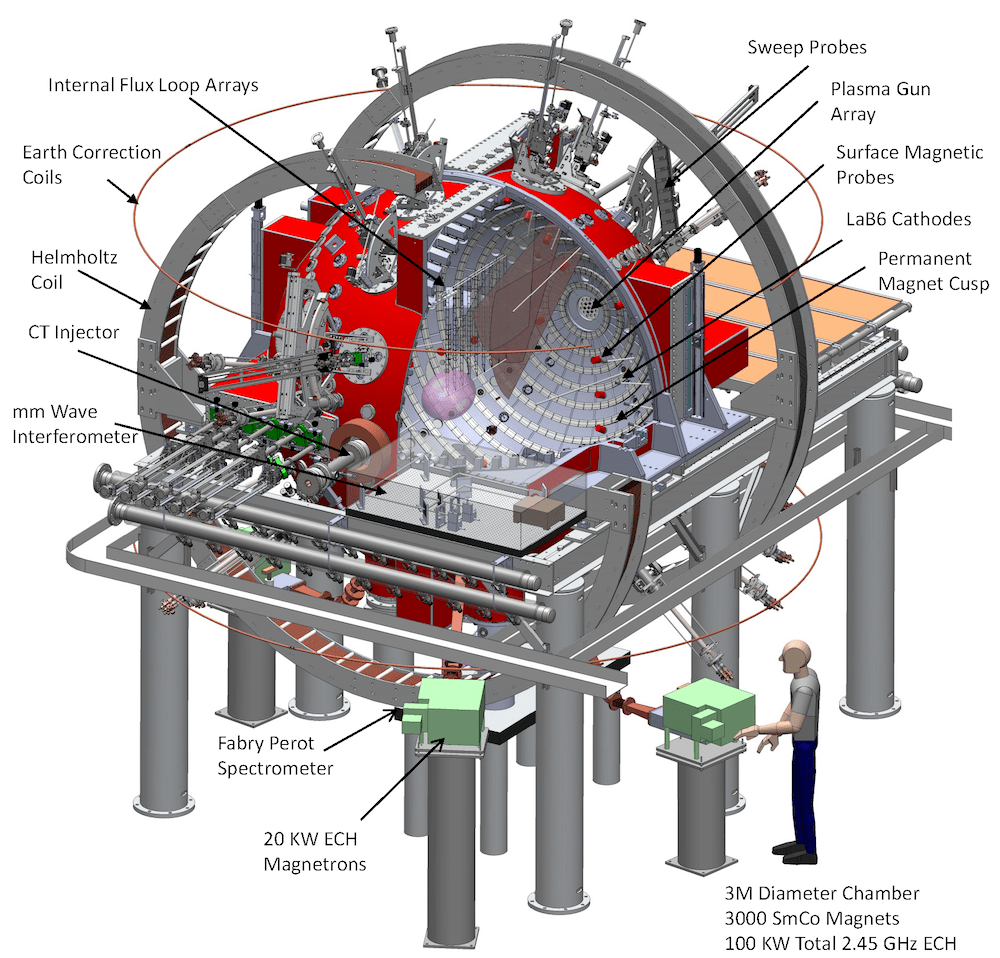 Internal Flux Loop Arrays

Earth Correction Coils

Helmholtz Coil

CT Injector

mm Wave Interferometer

Sweep Probes

Plasma Gun Array

Surface Magnetic Probes

LaB6 Cathodes

Permanent Magnet Cusp

Fabry Perot Spectrometer

20 KW ECH Magnetrons

3M Diameter Chamber
3000 SmCo Magnets
100 KW Total 2.45 GHz ECH