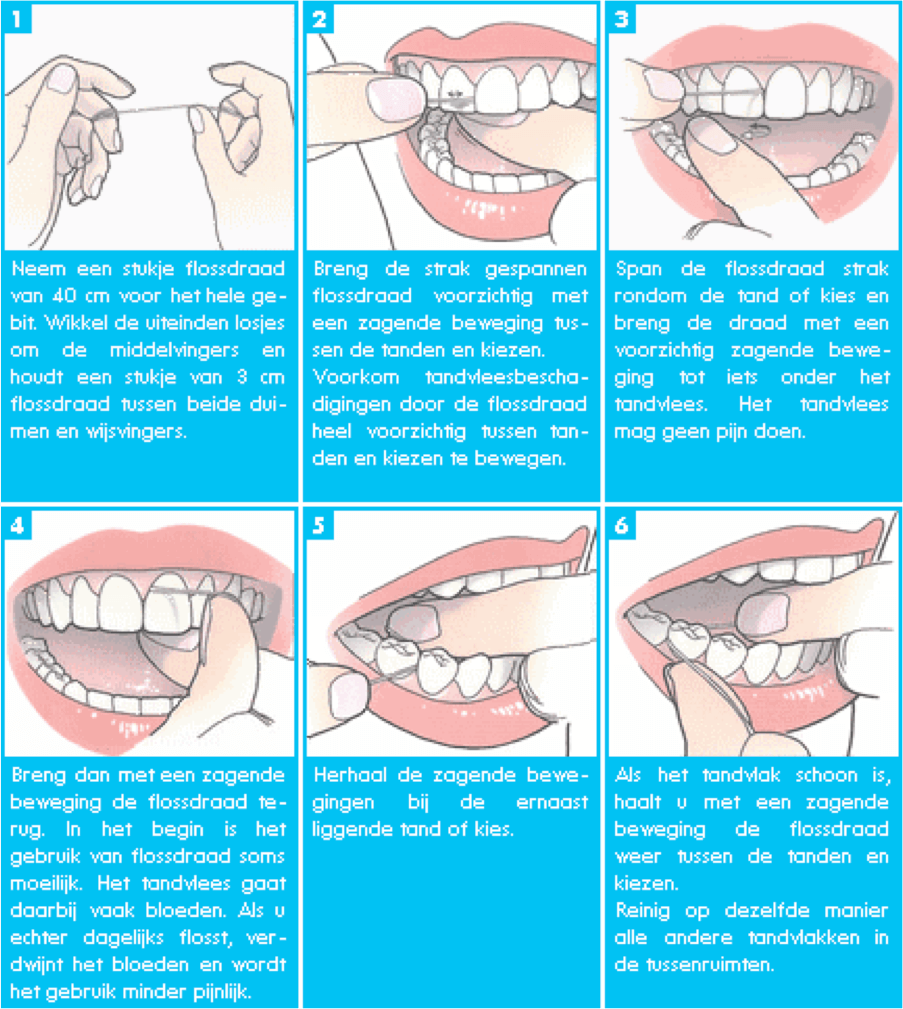 1

Neem een stukje flossdraad van 40 cm voor het hele gebit. Wikkel de uiteinden losjes om de middelvingers en houdt een stukje van 3 cm flossdraad tussen beide duimen en wijsvingers.

2

Breng de strak gespannen flossdraad voorzichtig met een zagende beweging tussen de tanden en kiezen. Voorkom tandvleesbeschadigingen door de flossdraad heel voorzichtig tussen tanden en kiezen te bewegen.

3

Span de flossdraad strak rondom de tand of kies en breng de draad met een voorzichtig zagende beweging tot iets onder het tandvlees. Het tandvlees mag geen pijn doen.

4

Breng dan met een zagende beweging de flossdraad terug. In het begin is het gebruik van flossdraad soms moeilijk. Het tandvlees gaat daarbij vaak bloeden. Als u echter dagelijks flosst, verdwijnt het bloeden en wordt het gebruik minder pijnlijk.

5

Herhaal de zagende bewegingen bij de ernaast liggende tand of kies.

6

Als het tandvlak schoon is, haalt u met een zagende beweging de flossdraad weer tussen de tanden en kiezen.
Reinig op dezelfde manier alle andere tandvlakken in de tussenruimten.