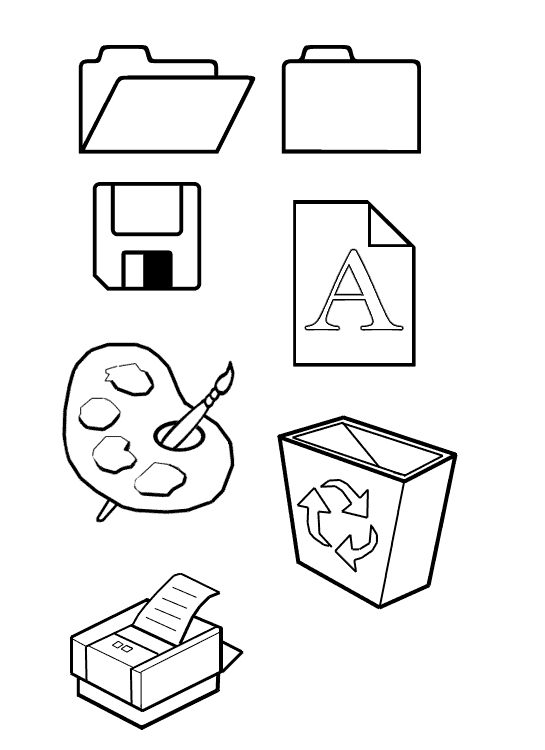 A