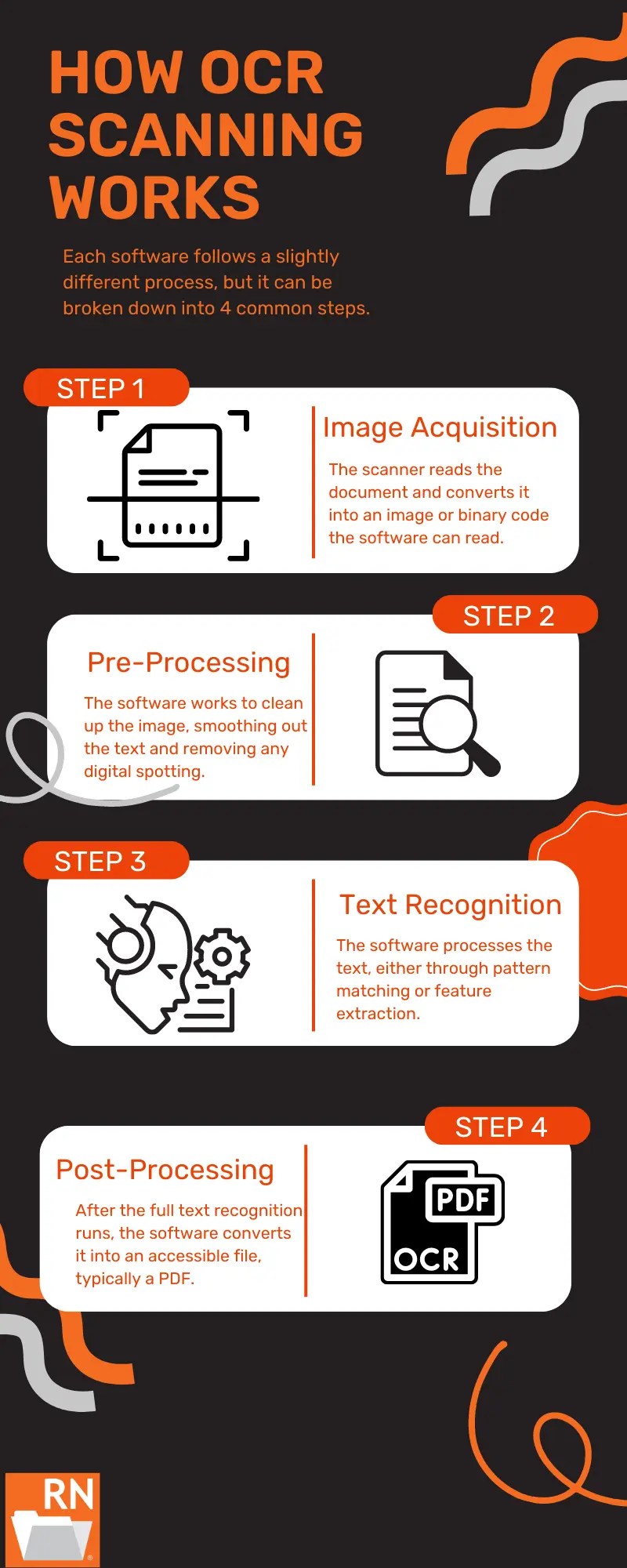 HOW OCR SCANNING WORKS

Each software follows a slightly different process, but it can be broken down into 4 common steps.

STEP 1

Image Acquisition

The scanner reads the document and converts it into an image or binary code the software can read.

STEP 2

Pre-Processing

The software works to clean up the image, smoothing out the text and removing any digital spotting.

STEP 3

Text Recognition

The software processes the text, either through pattern matching or feature extraction.

STEP 4

Post-Processing

After the full text recognition runs, the software converts it into an accessible file, typically a PDF.

PDF

OCR

RN