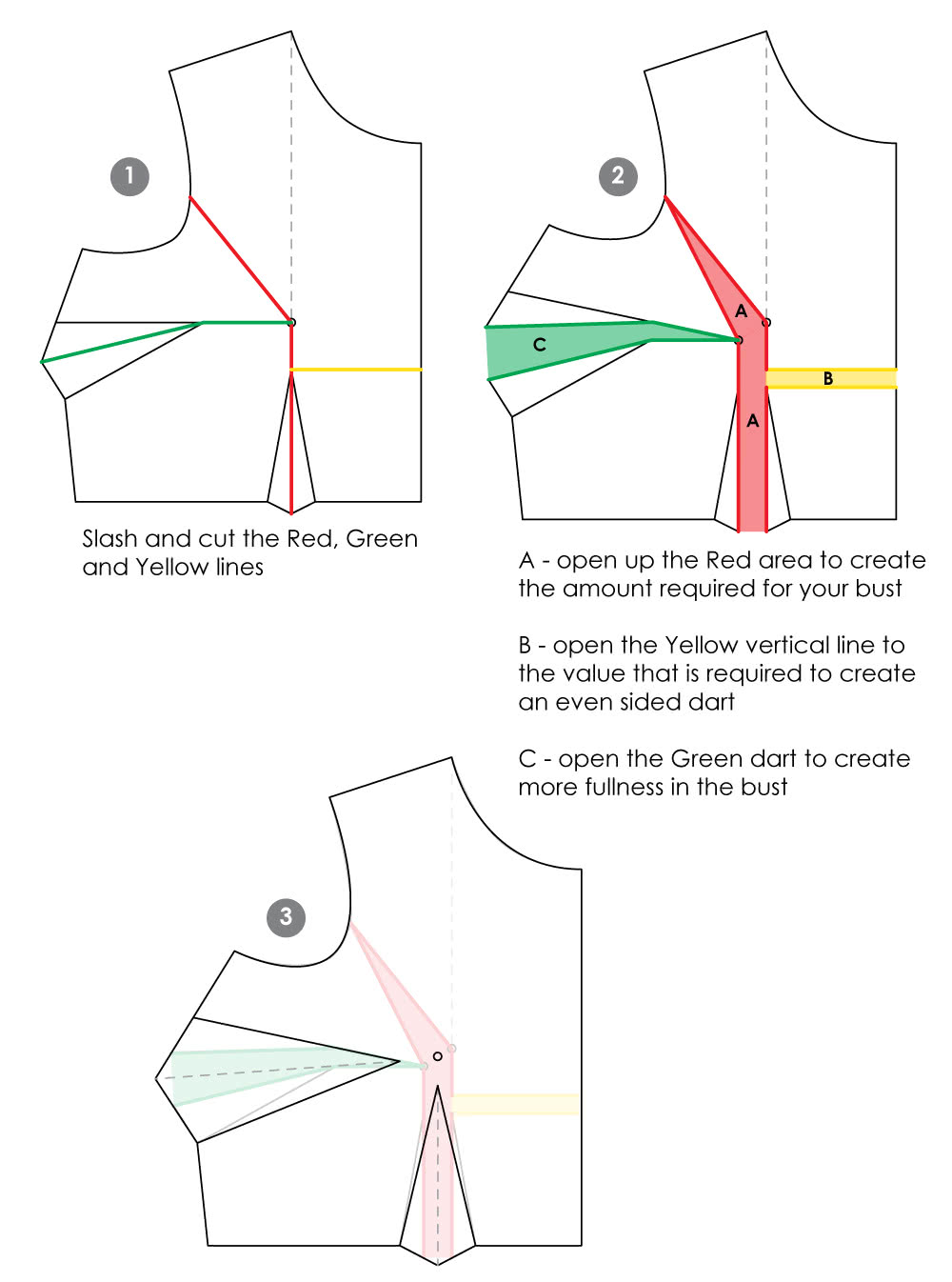 1

Slash and cut the Red, Green and Yellow lines

2

A

C

B

A

A - open up the Red area to create the amount required for your bust

B - open the Yellow vertical line to the value that is required to create an even sided dart

C - open the Green dart to create more fullness in the bust

3