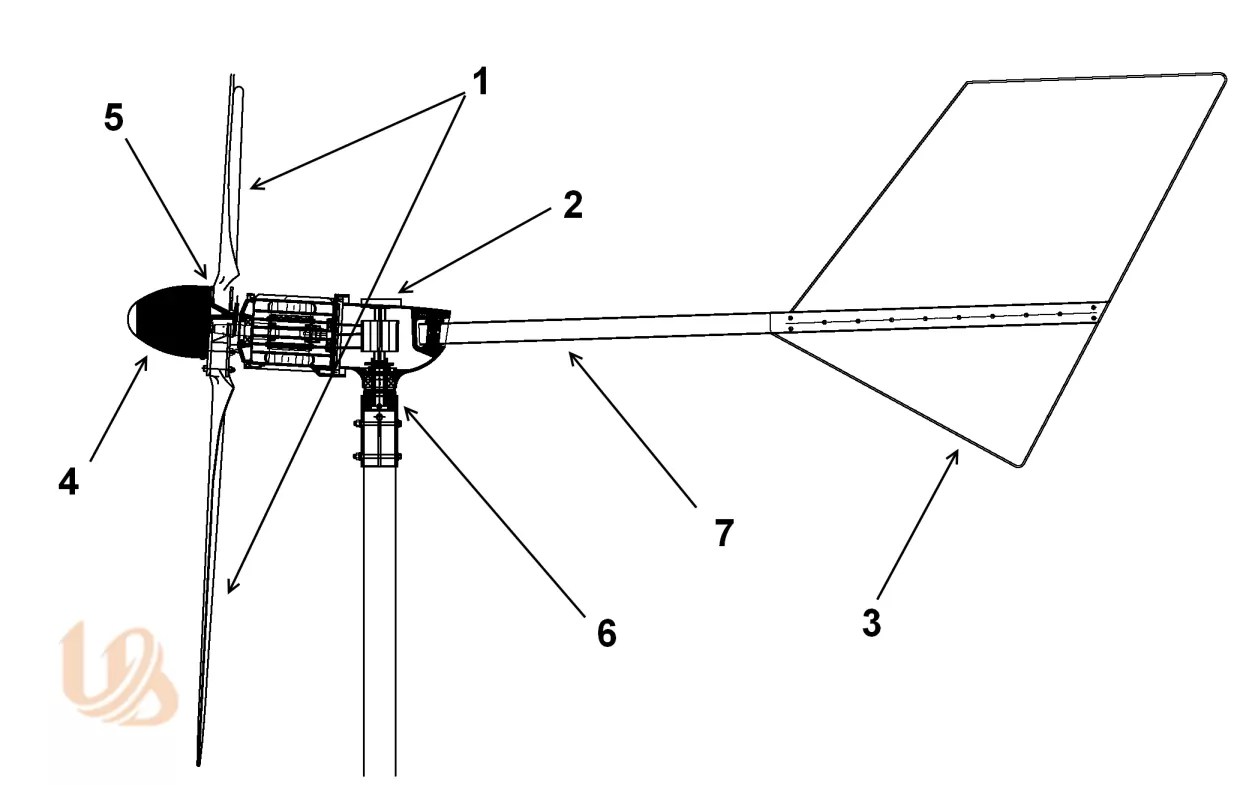 1
5
2
4
7
6
3