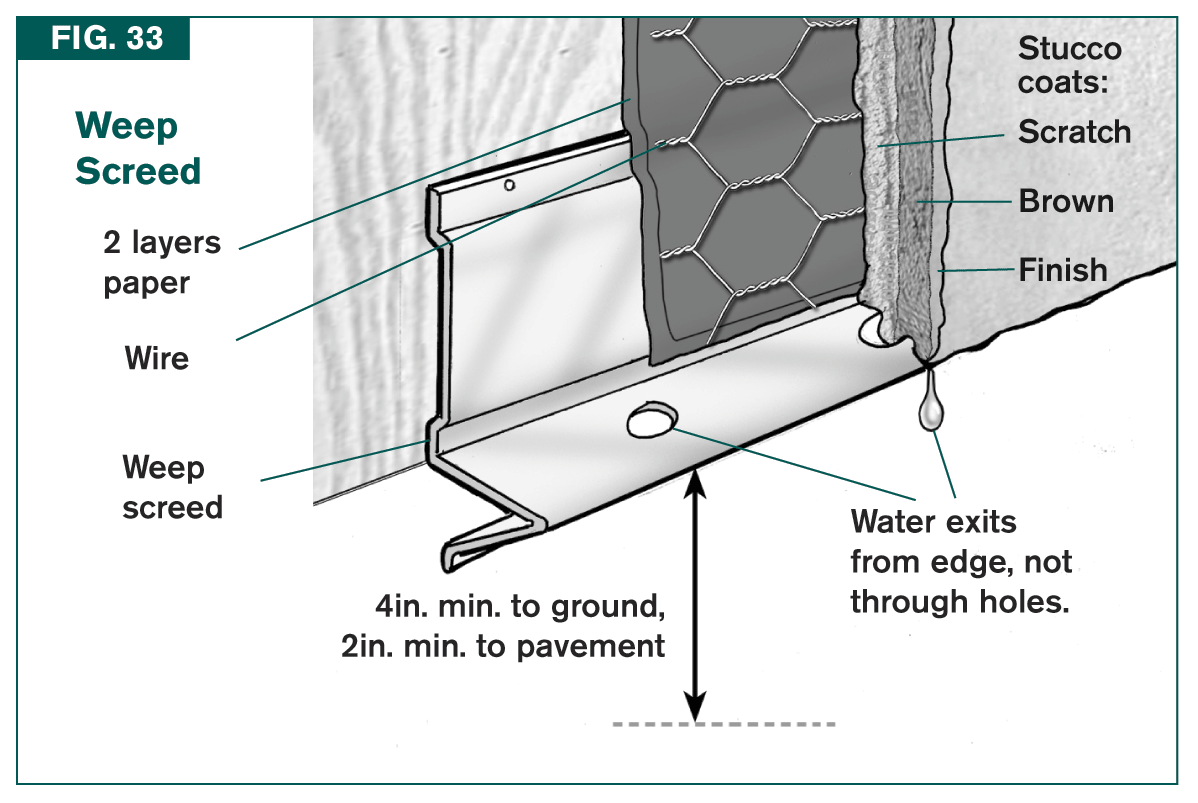 FIG. 33

Weep Screed

2 layers paper

Wire

Weep screed

Stucco coats:
Scratch
Brown
Finish

Water exits from edge, not through holes.

4in. min. to ground, 2in. min. to pavement