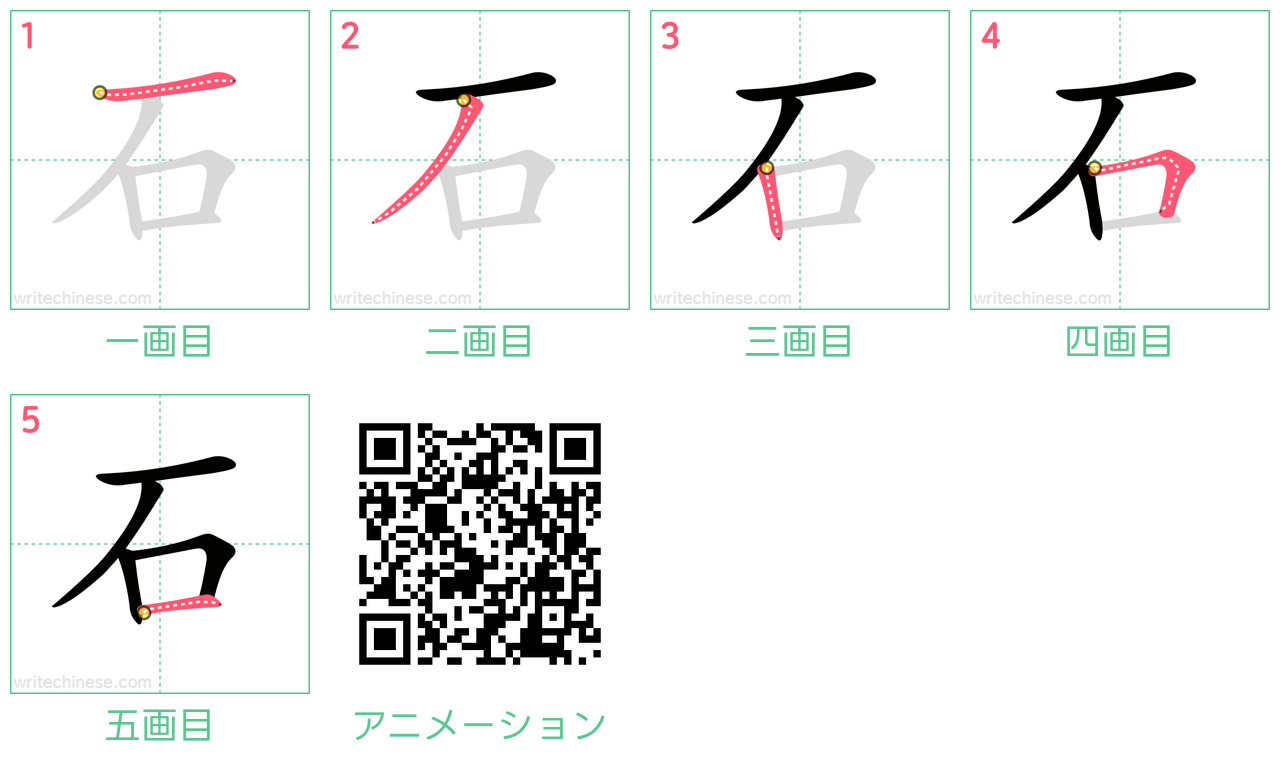 1
石
writechinese.com
一画目

2
石
writechinese.com
二画目

3
石
writechinese.com
三画目

4
石
writechinese.com
四画目

5
石
writechinese.com
五画目

アニメーション