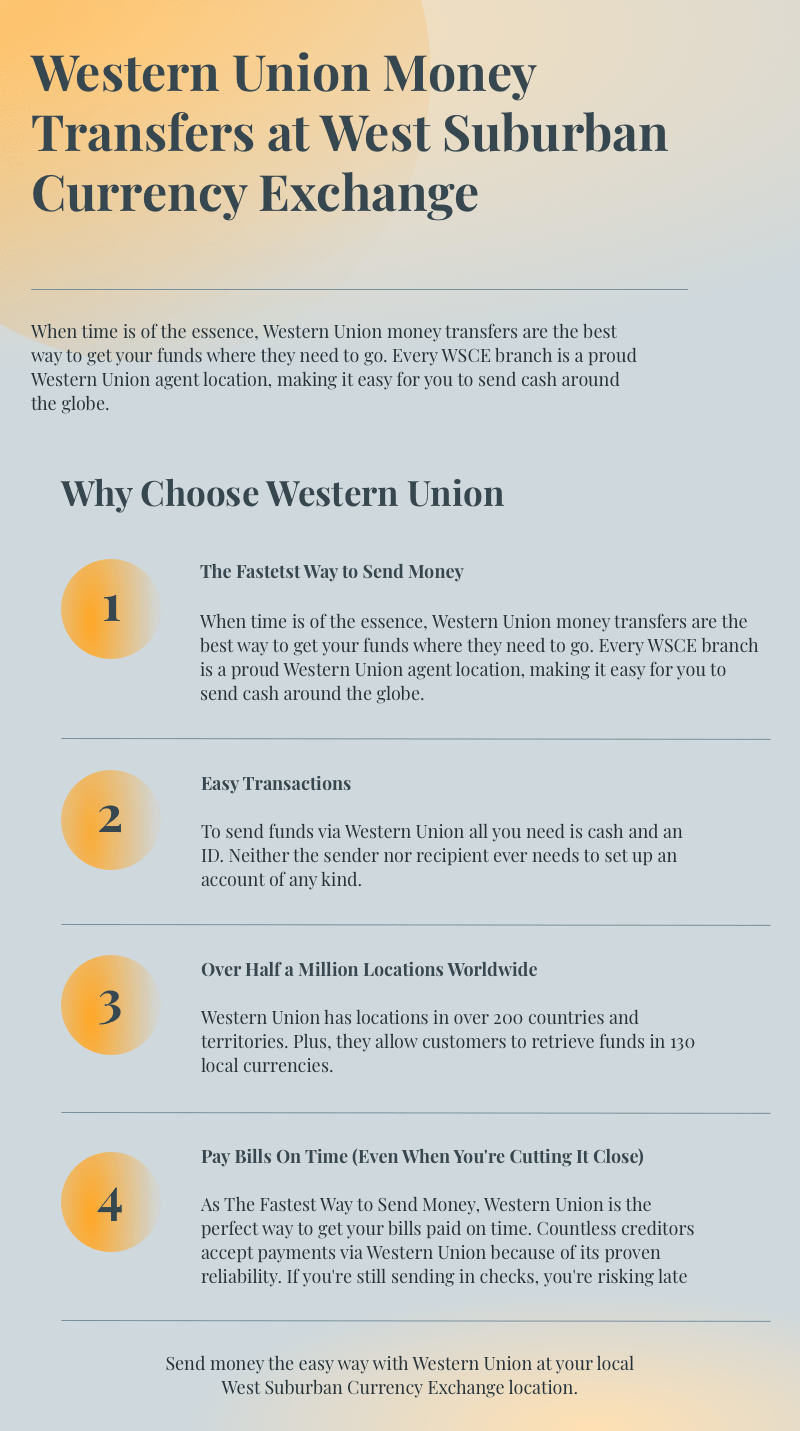 Western Union Money Transfers at West Suburban Currency Exchange

When time is of the essence, Western Union money transfers are the best way to get your funds where they need to go. Every WSCE branch is a proud Western Union agent location, making it easy for you to send cash around the globe.

Why Choose Western Union

1

The Fastetst Way to Send Money

When time is of the essence, Western Union money transfers are the best way to get your funds where they need to go. Every WSCE branch is a proud Western Union agent location, making it easy for you to send cash around the globe.

2

Easy Transactions

To send funds via Western Union all you need is cash and an ID. Neither the sender nor recipient ever needs to set up an account of any kind.

3

Over Half a Million Locations Worldwide

Western Union has locations in over 200 countries and territories. Plus, they allow customers to retrieve funds in 130 local currencies.

4

Pay Bills On Time (Even When You're Cutting It Close)

As The Fastest Way to Send Money, Western Union is the perfect way to get your bills paid on time. Countless creditors accept payments via Western Union because of its proven reliability. If you're still sending in checks, you're risking late

Send money the easy way with Western Union at your local West Suburban Currency Exchange location.